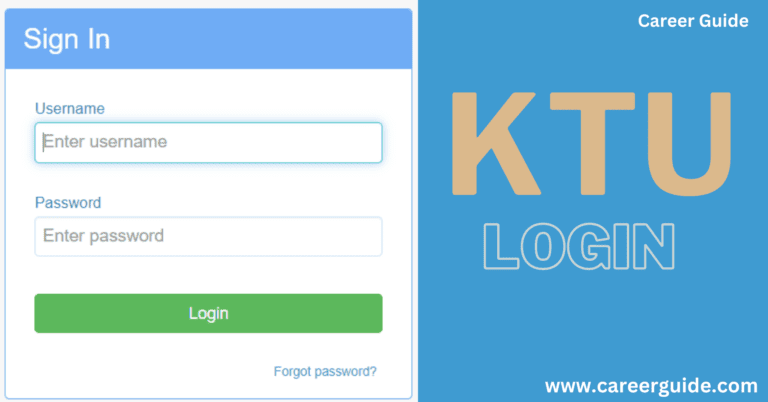 Sign In

Username

Enter username

Password

Enter password

Login

Forgot password?

Career Guide

KTU

LOGIN

www.careerguide.com