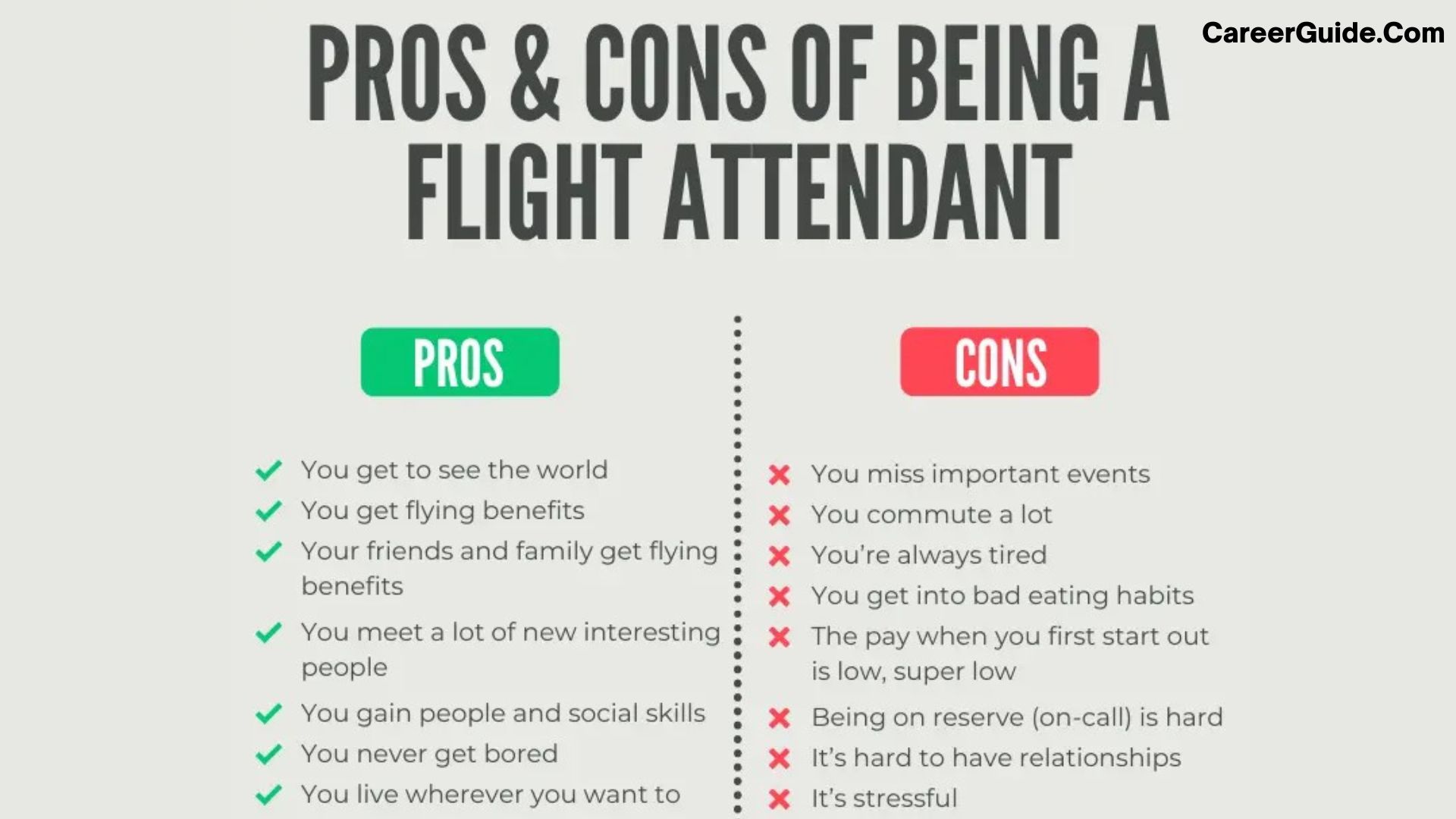 CareerGuide.Com

PROS & CONS OF BEING A FLIGHT ATTENDANT

PROS

You get to see the world
You get flying benefits
Your friends and family get flying benefits
You meet a lot of new interesting people
You gain people and social skills
You never get bored
You live wherever you want to

CONS

You miss important events
You commute a lot
You're always tired
You get into bad eating habits
The pay when you first start out is low, super low
Being on reserve (on-call) is hard
It's hard to have relationships
It's stressful